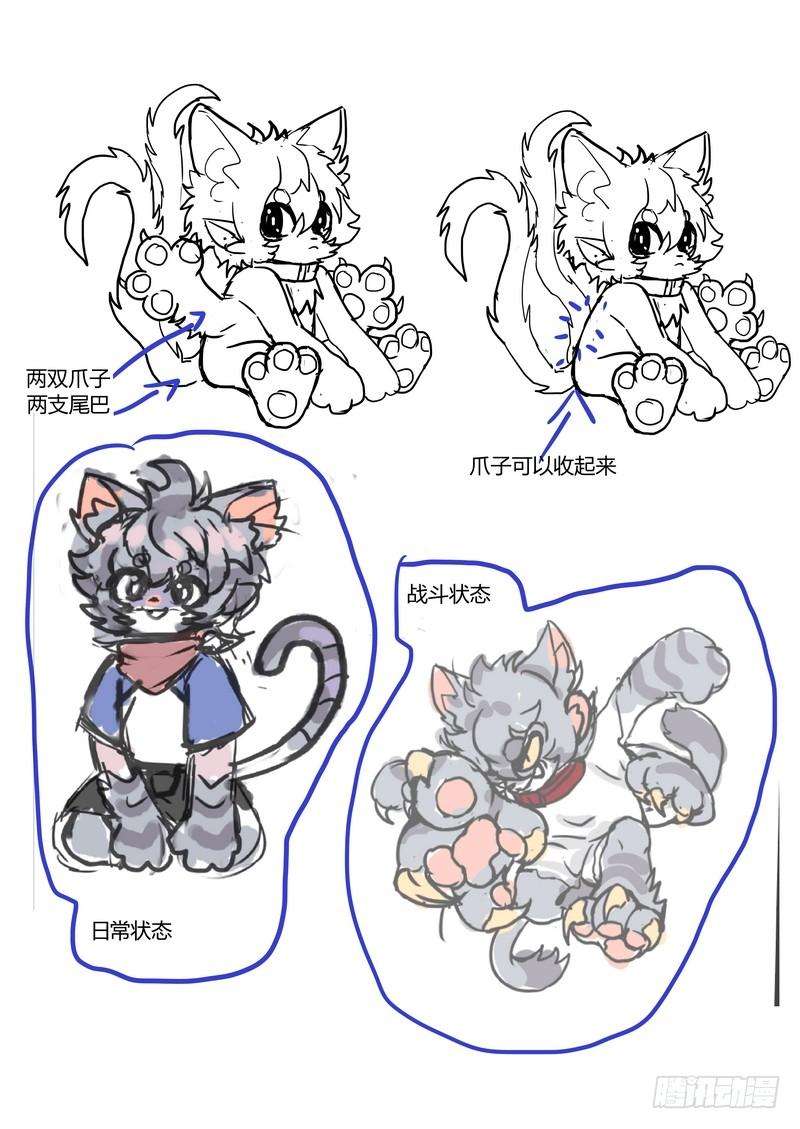 两双爪子
两支尾巴

爪子可以收起来

战斗状态

日常状态

腾讯动漫