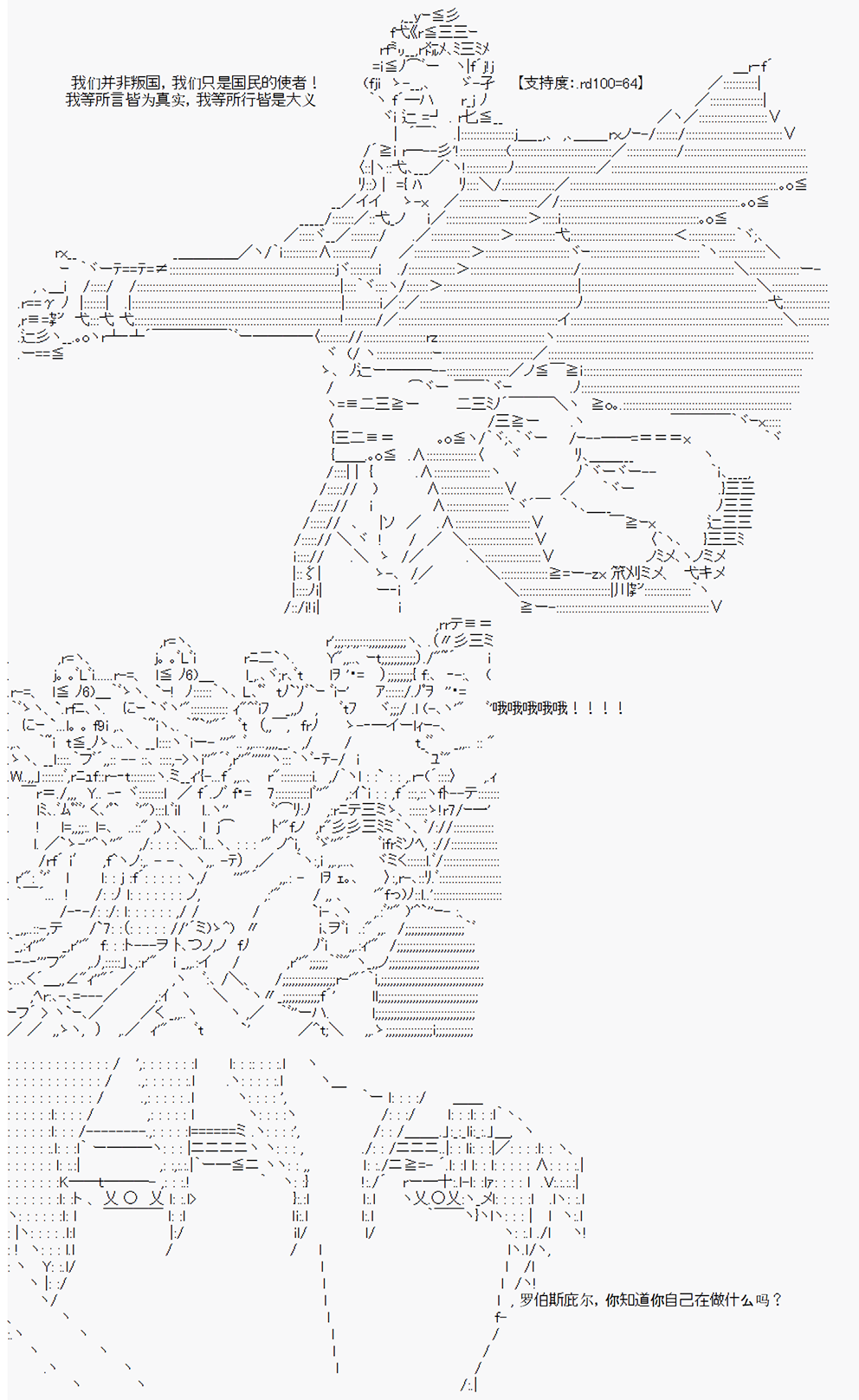 我们并非叛国，我们只是国民的使者！
我等所言皆为真实，我等所行皆是大义

【支持度:.rd100=64】

哦哦哦哦哦！！！！

罗伯斯庇尔，你知道你自己在做什么吗？