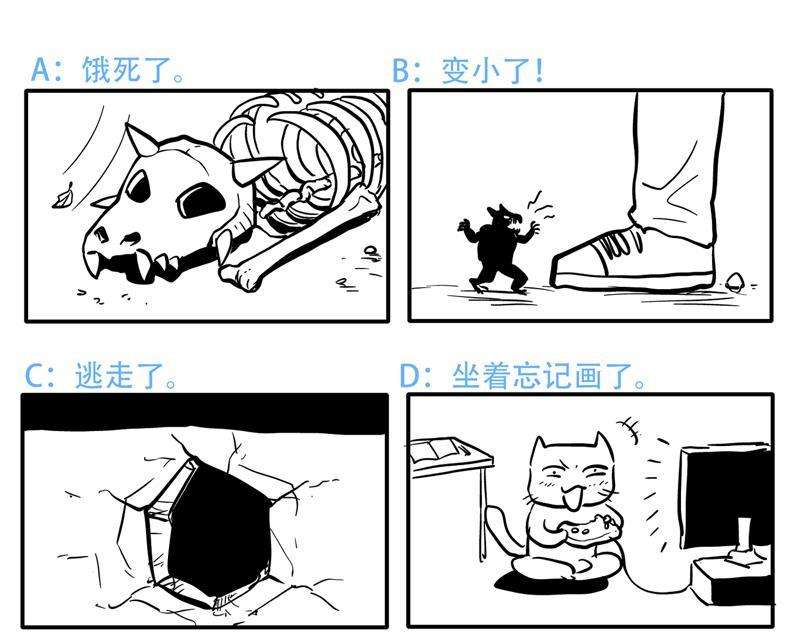 A：饿死了。

B：变小了！

C：逃走了。

D：坐着忘记画了。