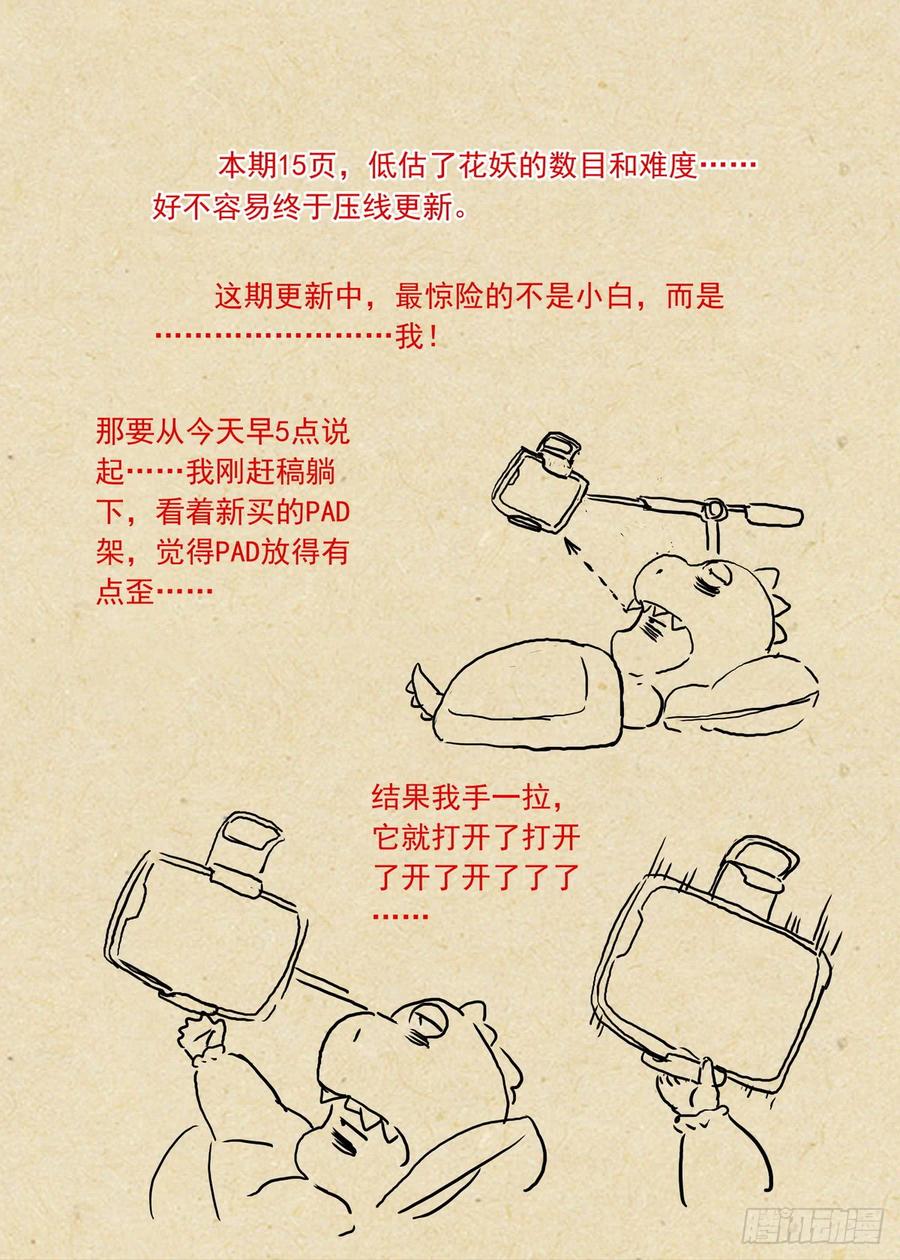 本期15页，低估了花妖的数目和难度……好不容易终于压线更新。

这期更新中，最惊险的不是小白，而是……………………我！

那要从今天早5点说起……我刚赶稿躺下，看着新买的PAD架，觉得PAD放得有点歪……

结果我手一拉，它就打开了打开了开了开了了了……

腾讯动漫